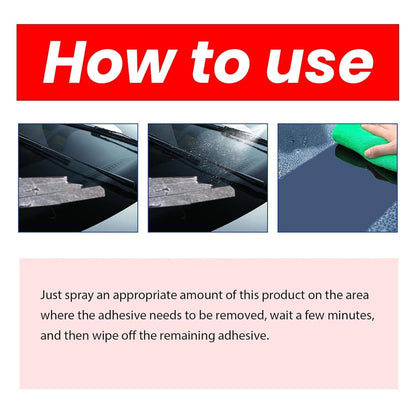 How to use

Just spray an appropriate amount of this product on the area where the adhesive needs to be removed, wait a few minutes, and then wipe off the remaining adhesive.